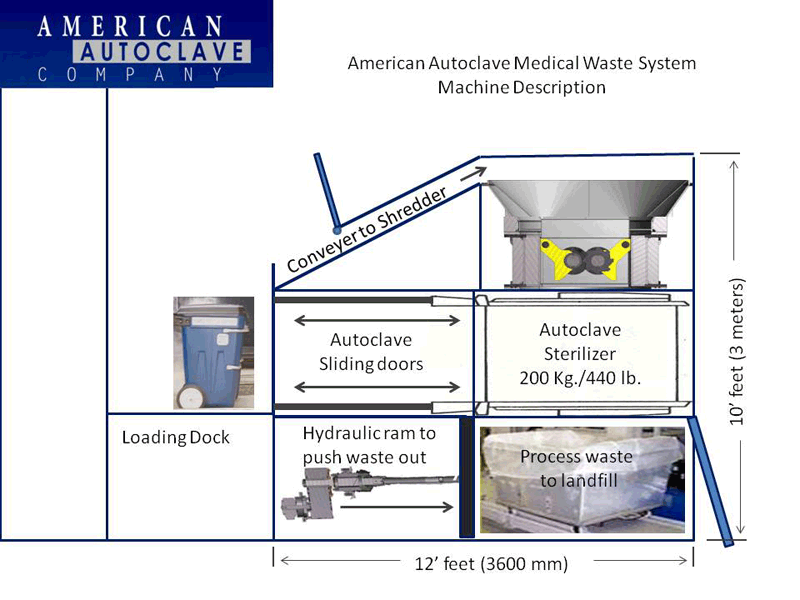 AMERICAN
AUTOCLAVE
COMPANY

American Autoclave Medical Waste System
Machine Description

Conveyer to Shredder

Autoclave
Sliding doors

Autoclave
Sterilizer
200 Kg./440 lb.

10' feet (3 meters)

Loading Dock

Hydraulic ram to
push waste out

Process waste
to landfill

12' feet (3600 mm)